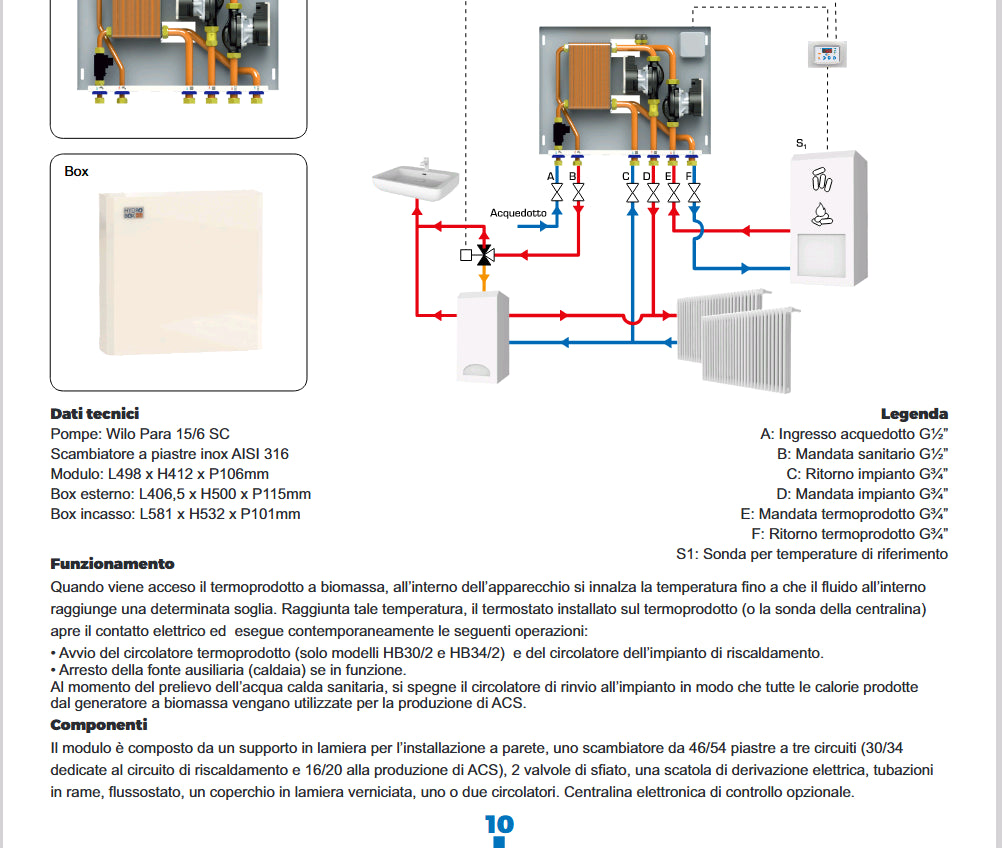 Box

A B C D E F

Acquedotto

$S_1$

Dati tecnici
Pompe: Wilo Para 15/6 SC
Scambiatore a piastre inox AISI 316
Modulo: L498 x H412 x P106mm
Box esterno: L406,5 x H500 x P115mm
Box incasso: L581 x H532 x P101mm

Legenda
A: Ingresso acquedotto G½"
B: Mandata sanitario G½"
C: Ritorno impianto G¾"
D: Mandata impianto G¾"
E: Mandata termoprodotto G¾"
F: Ritorno termoprodotto G¾"
S1: Sonda per temperature di riferimento

Funzionamento
Quando viene acceso il termoprodotto a biomassa, all'interno dell'apparecchio si innalza la temperatura fino a che il fluido all'interno raggiunge una determinata soglia. Raggiunta tale temperatura, il termostato installato sul termoprodotto (o la sonda della centralina) apre il contatto elettrico ed esegue contemporaneamente le seguenti operazioni:
• Avvio del circolatore termoprodotto (solo modelli HB30/2 e HB34/2) e del circolatore dell'impianto di riscaldamento.
• Arresto della fonte ausiliaria (caldaia) se in funzione.
Al momento del prelievo dell'acqua calda sanitaria, si spegne il circolatore di rinvio all'impianto in modo che tutte le calorie prodotte dal generatore a biomassa vengano utilizzate per la produzione di ACS.

Componenti
Il modulo è composto da un supporto in lamiera per l'installazione a parete, uno scambiatore da 46/54 piastre a tre circuiti (30/34 dedicate al circuito di riscaldamento e 16/20 alla produzione di ACS), 2 valvole di sfiato, una scatola di derivazione elettrica, tubazioni in rame, flussostato, un coperchio in lamiera verniciata, uno o due circolatori. Centralina elettronica di controllo opzionale.

10