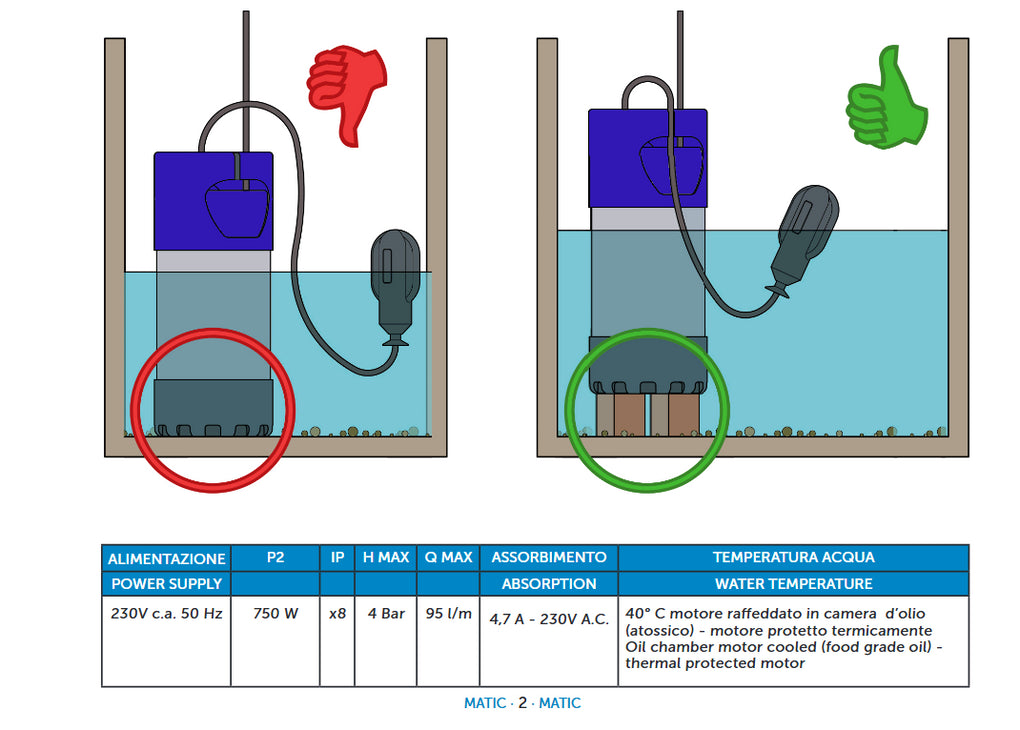 | ALIMENTAZIONE | P2 | IP | H MAX | Q MAX | ASSORBIMENTO | TEMPERATURA ACQUA |
|---|---|---|---|---|---|---|
| POWER SUPPLY | | | | | ABSORPTION | WATER TEMPERATURE |
| 230V c.a. 50 Hz | 750 W | x8 | 4 Bar | 95 l/m | 4,7 A - 230V A.C. | 40° C motore raffeddato in camera d'olio (atossico) - motore protetto termicamente Oil chamber motor cooled (food grade oil) - thermal protected motor |

MATIC · 2 · MATIC