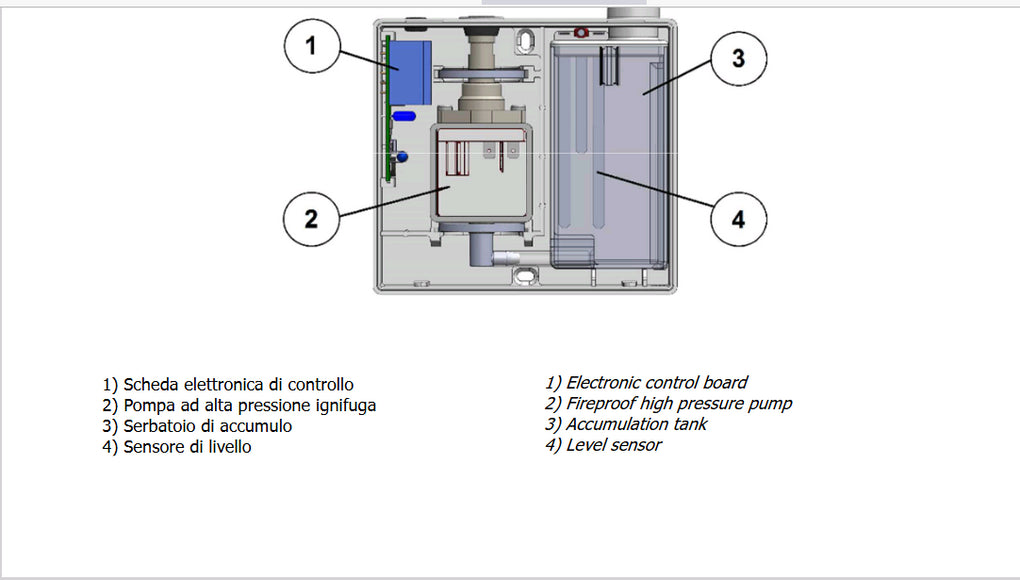 1
3
2
4

1) Scheda elettronica di controllo
2) Pompa ad alta pressione ignifuga
3) Serbatoio di accumulo
4) Sensore di livello

1) Electronic control board
2) Fireproof high pressure pump
3) Accumulation tank
4) Level sensor